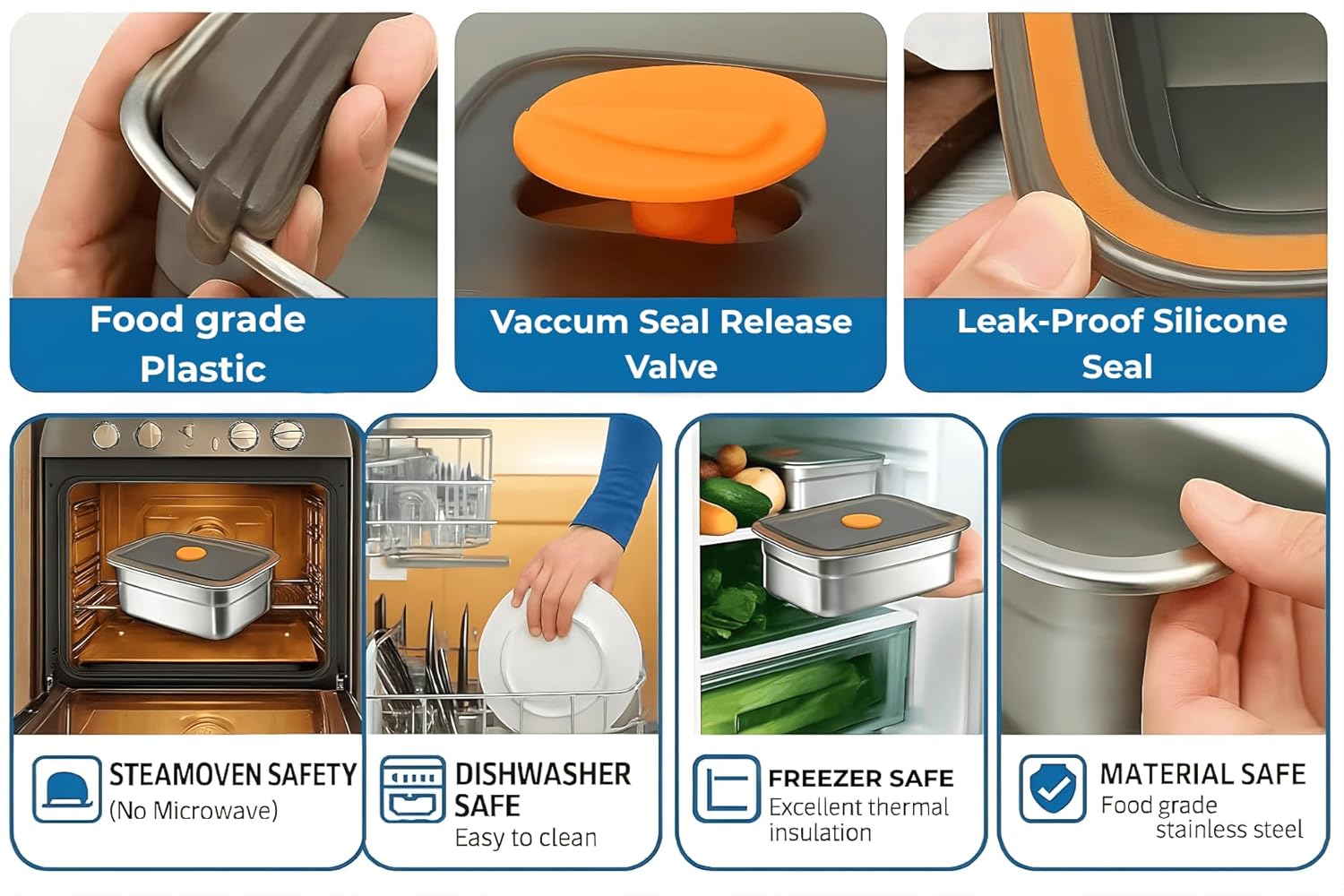 Food grade Plastic

Vaccum Seal Release Valve

Leak-Proof Silicone Seal

STEAMOVEN SAFETY
(No Microwave)

DISHWASHER SAFE
Easy to clean

FREEZER SAFE
Excellent thermal insulation

MATERIAL SAFE
Food grade stainless steel